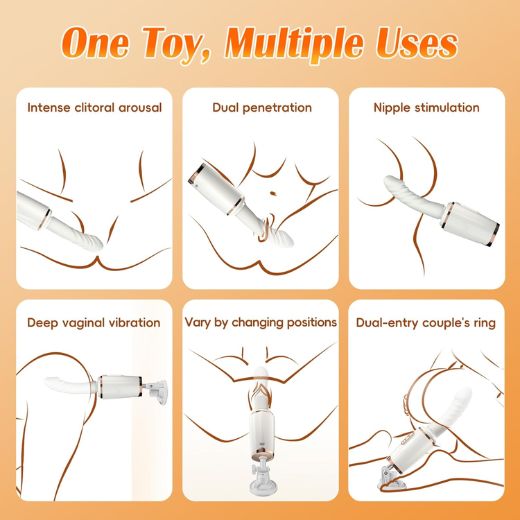 One Toy, Multiple Uses

Intense clitoral arousal

Dual penetration

Nipple stimulation

Deep vaginal vibration

Vary by changing positions

Dual-entry couple's ring